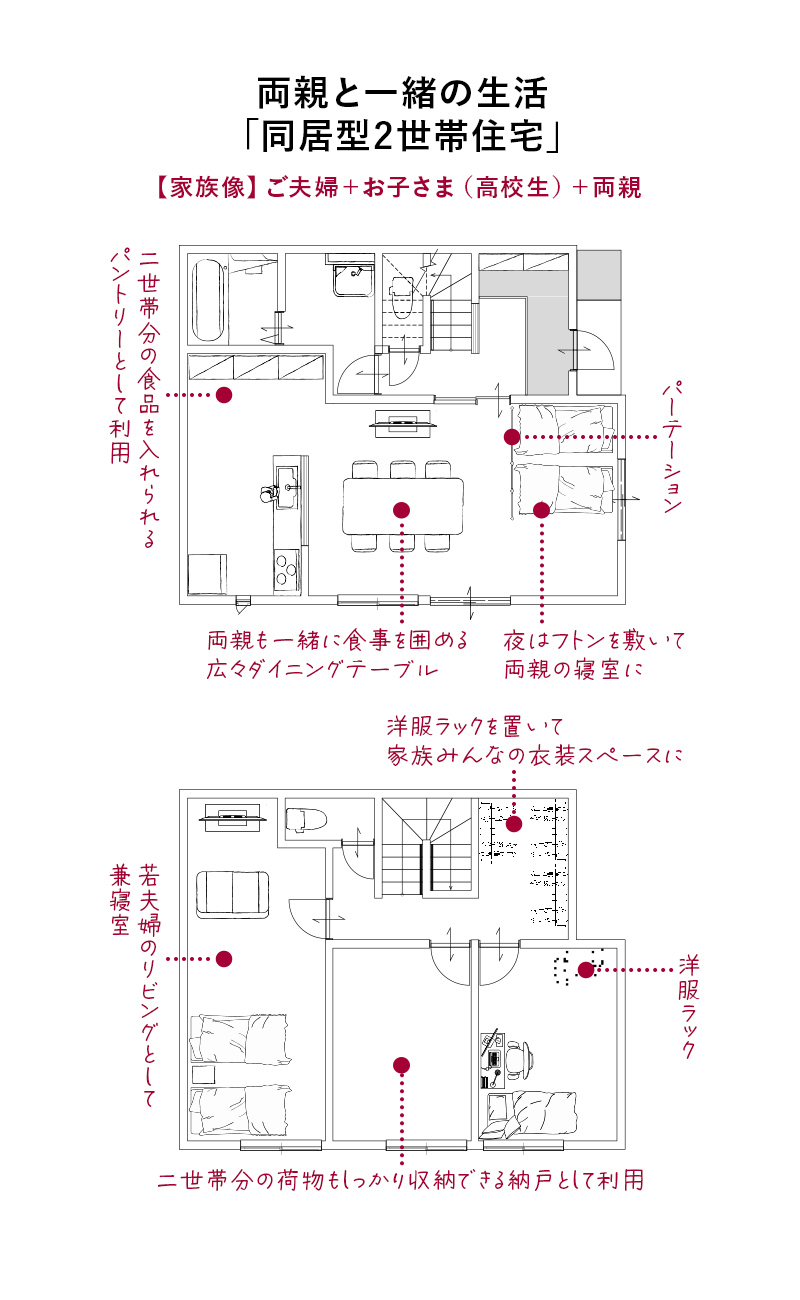 両親と一緒の生活
「同居型2世帯住宅」

【家族像】ご夫婦＋お子さま（高校生）＋両親

二世帯分の食品を入れられるパントリーとして利用

パーテーション

両親も一緒に食事を囲める広々ダイニングテーブル

夜はフトンを敷いて両親の寝室に

洋服ラックを置いて家族みんなの衣装スペースに

若夫婦のリビングとして兼寝室

洋服ラック

二世帯分の荷物もしっかり収納できる納戸として利用